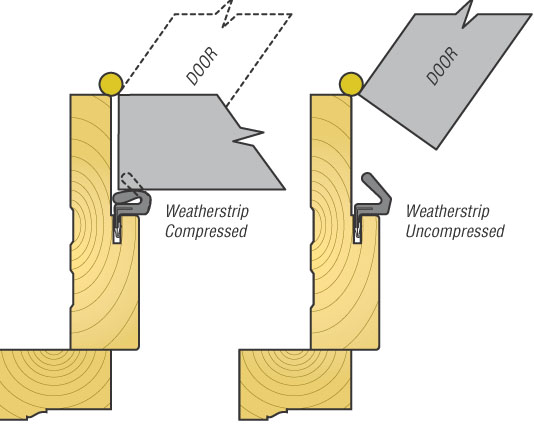 DOOR

Weatherstrip Compressed

DOOR

Weatherstrip Uncompressed